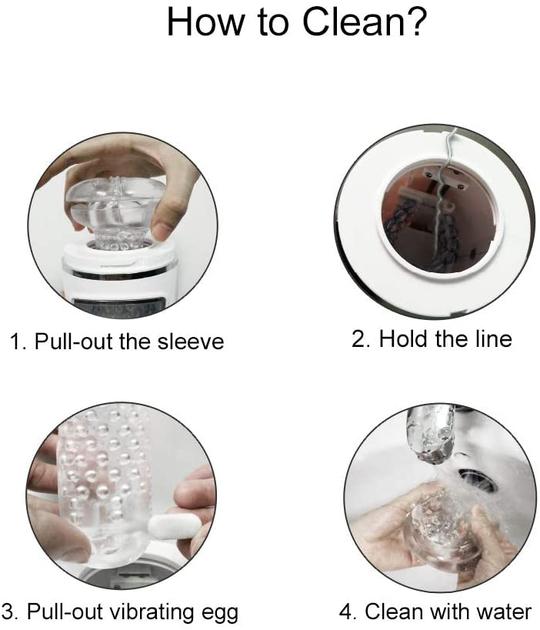 How to Clean?

1. Pull-out the sleeve

2. Hold the line

3. Pull-out vibrating egg

4. Clean with water