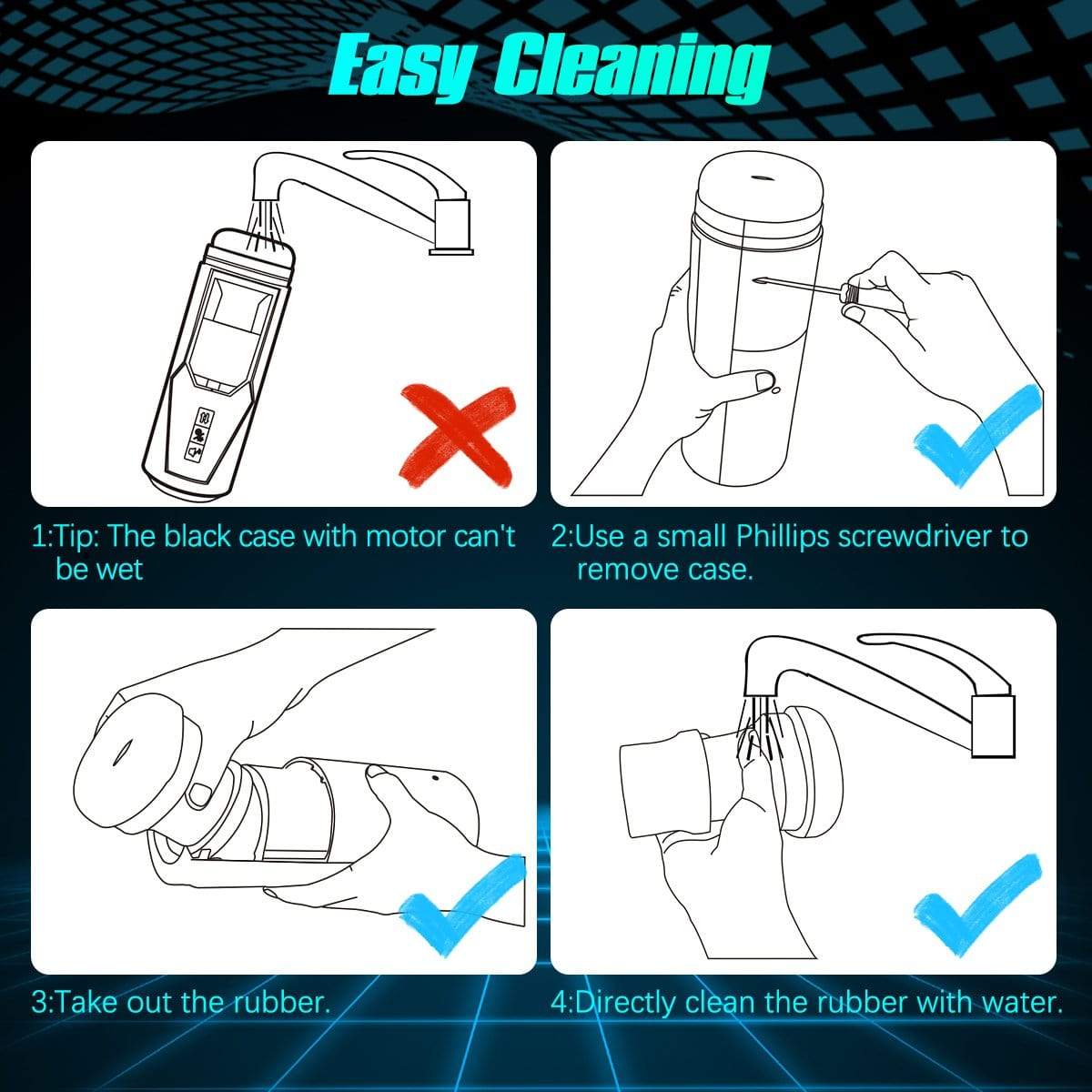 Easy Cleaning

1:Tip: The black case with motor can't be wet

2:Use a small Phillips screwdriver to remove case.

3:Take out the rubber.

4:Directly clean the rubber with water.