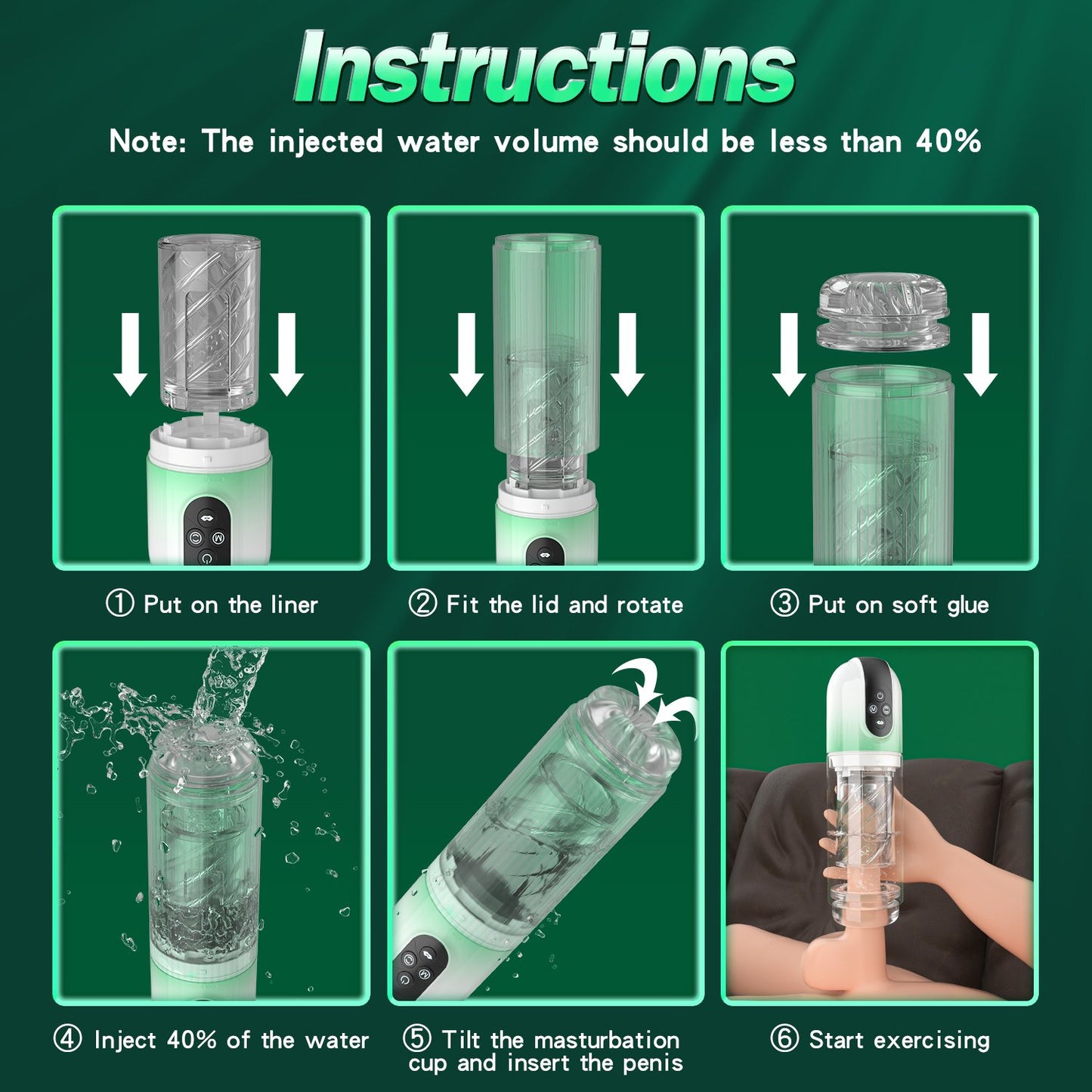 Instructions

Note: The injected water volume should be less than 40%

① Put on the liner

② Fit the lid and rotate

③ Put on soft glue

④ Inject 40% of the water

⑤ Tilt the masturbation cup and insert the penis

⑥ Start exercising